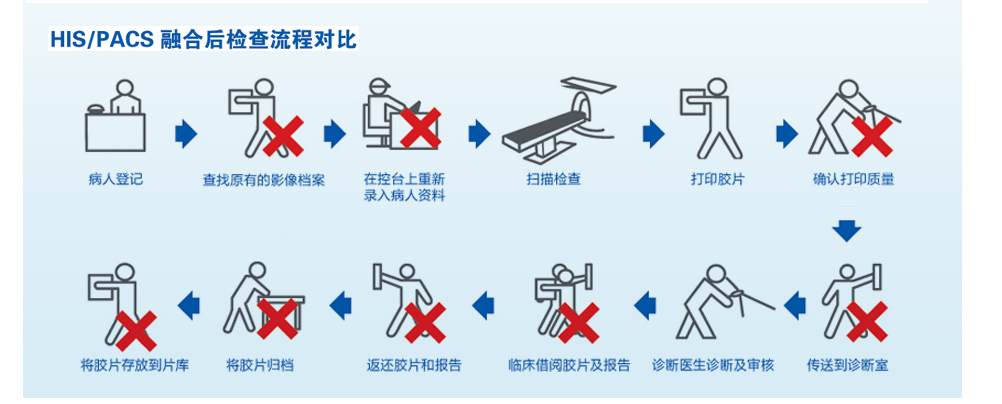 HIS/PACS 融合后检查流程对比

病人登记

查找原有的影像档案

在控台上重新录入病人资料

扫描检查

打印胶片

确认打印质量

传送到诊断室

诊断医生诊断及审核

临床借阅胶片及报告

返还胶片和报告

将胶片归档

将胶片存放到片库